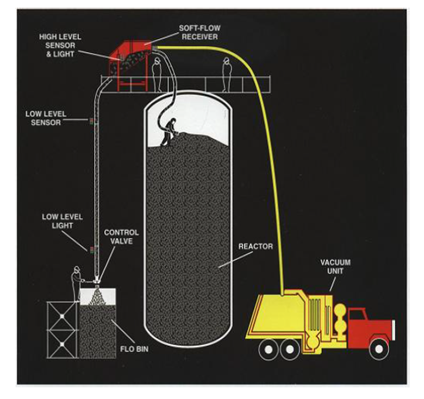 HIGH LEVEL SENSOR & LIGHT

SOFT-FLOW RECEIVER

LOW LEVEL SENSOR

LOW LEVEL LIGHT

CONTROL VALVE

REACTOR

VACUUM UNIT

FLO BIN